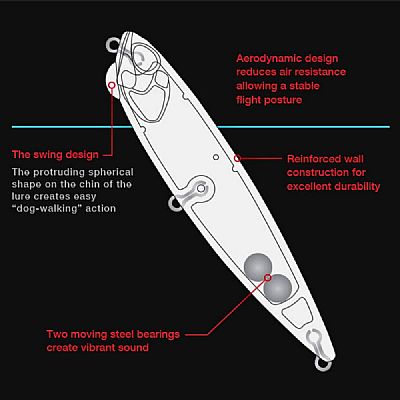 Aerodynamic design reduces air resistance allowing a stable flight posture

The swing design

The protruding spherical shape on the chin of the lure creates easy "dog-walking" action

Reinforced wall construction for excellent durability

Two moving steel bearings create vibrant sound