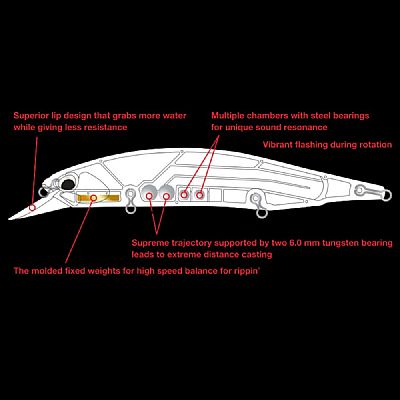 Superior lip design that grabs more water while giving less resistance

Multiple chambers with steel bearings for unique sound resonance

Vibrant flashing during rotation

Supreme trajectory supported by two 6.0 mm tungsten bearing leads to extreme distance casting

The molded fixed weights for high speed balance for rippin'